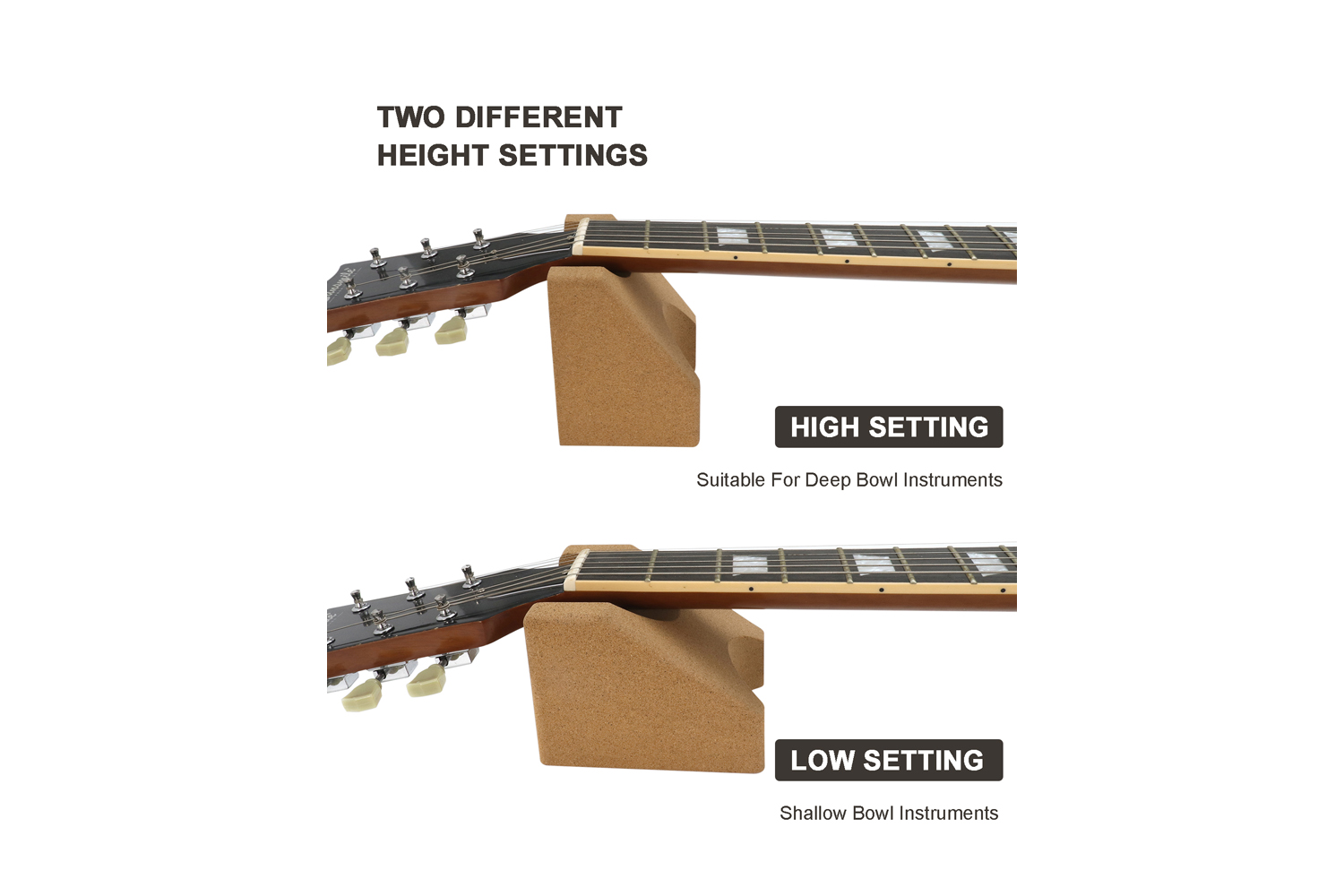 TWO DIFFERENT
HEIGHT SETTINGS

HIGH SETTING

Suitable For Deep Bowl Instruments

LOW SETTING

Shallow Bowl Instruments